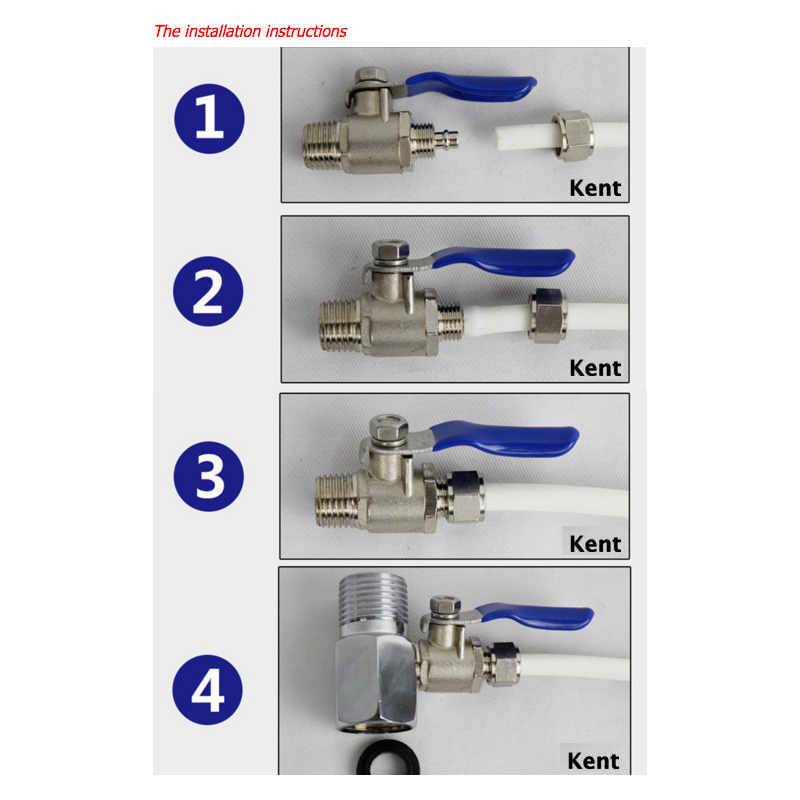 The installation instructions

1

Kent

2

Kent

3

Kent

4

Kent